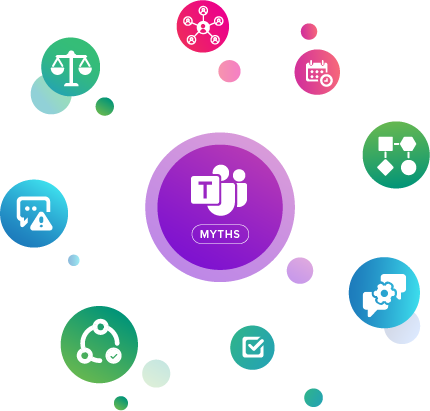 T

MYTHS